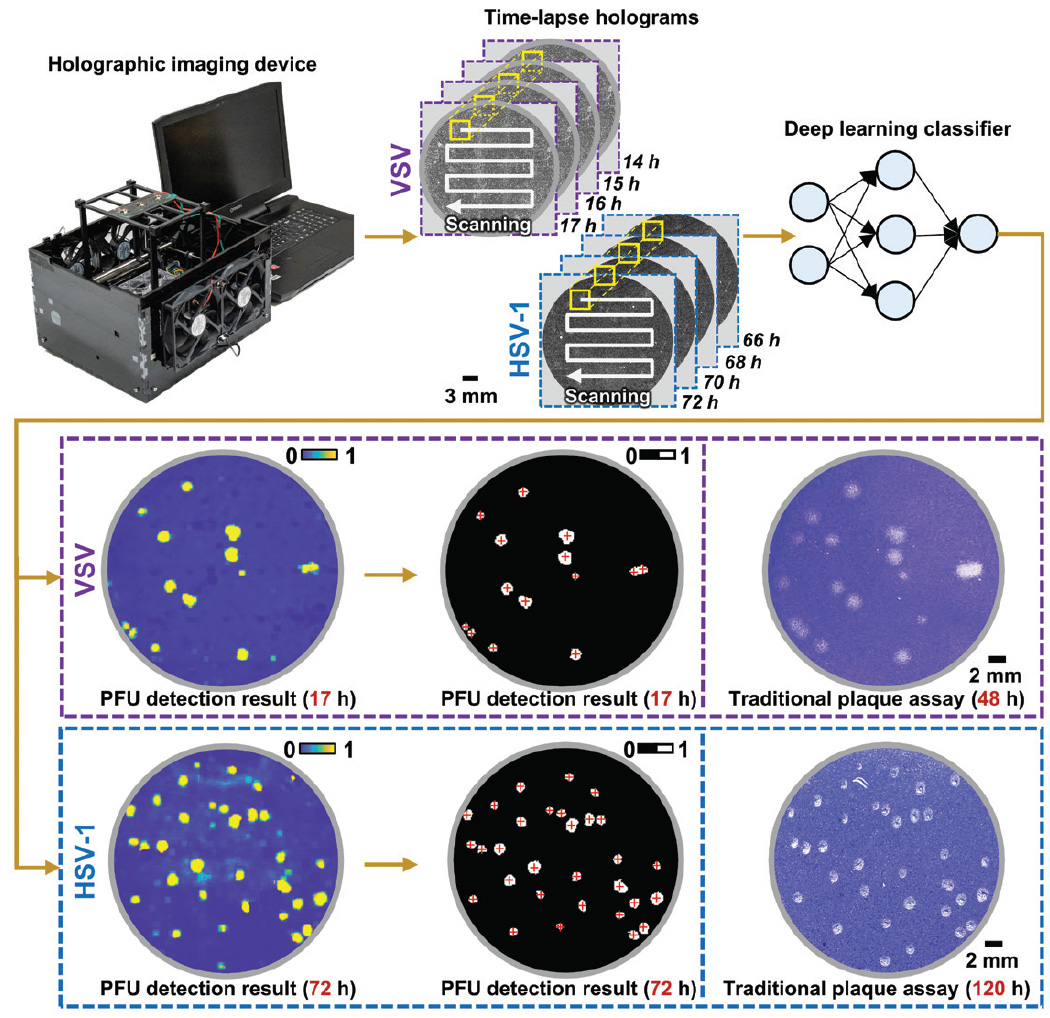 Holographic imaging device

Time-lapse holograms

VSV

Scanning

14 h
15 h
16 h
17 h

HSV-1

Scanning

66 h
68 h
70 h
72 h

3 mm

Deep learning classifier

VSV

0 1

PFU detection result (17 h)

0 1

PFU detection result (17 h)

2 mm

Traditional plaque assay (48 h)

HSV-1

0 1

PFU detection result (72 h)

0 1

PFU detection result (72 h)

2 mm

Traditional plaque assay (120 h)