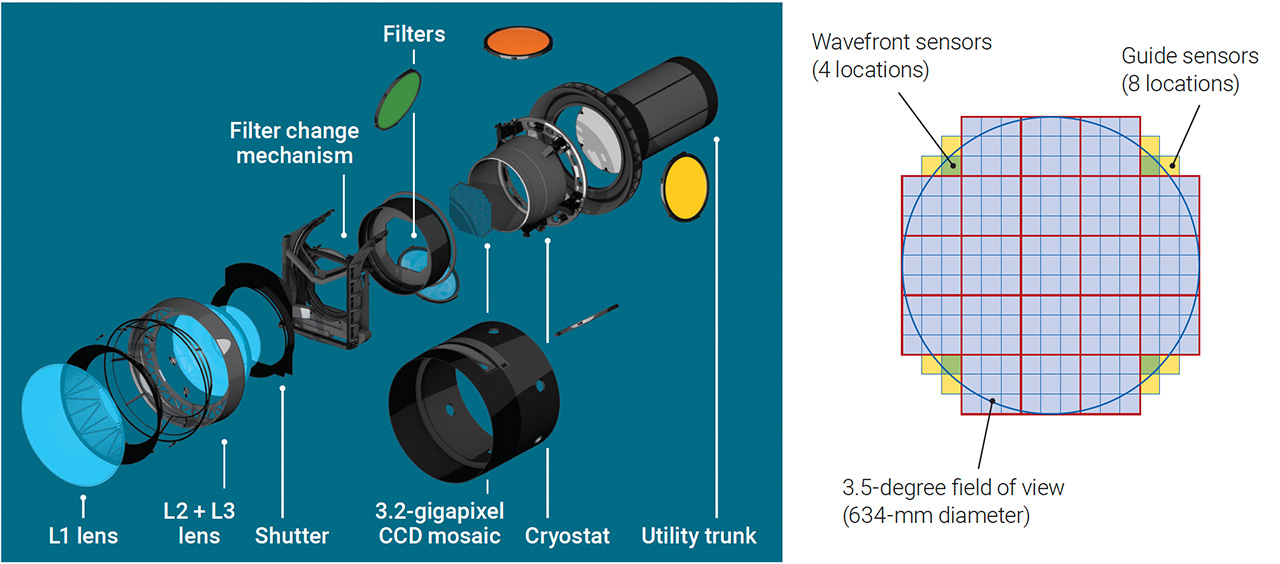 Filters

Filter change mechanism

L1 lens

L2 + L3 lens

Shutter

3.2-gigapixel CCD mosaic

Cryostat

Utility trunk

Wavefront sensors (4 locations)

Guide sensors (8 locations)

3.5-degree field of view (634-mm diameter)