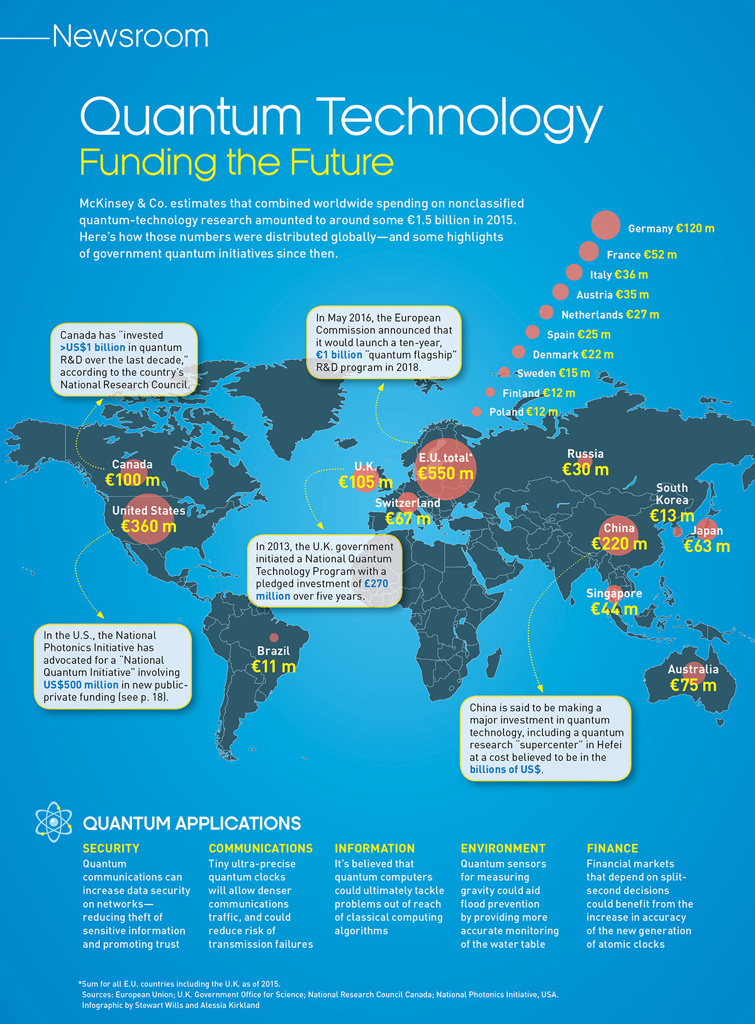 Newsroom

Quantum Technology
Funding the Future

McKinsey & Co. estimates that combined worldwide spending on nonclassified quantum-technology research amounted to around some €1.5 billion in 2015. Here's how those numbers were distributed globally—and some highlights of government quantum initiatives since then.

Germany €120 m
France €52 m
Italy €36 m
Austria €35 m
Netherlands €27 m
Spain €25 m
Denmark €22 m
Sweden €15 m
Finland €12 m
Poland €12 m

Canada has "invested >US$1 billion in quantum R&D over the last decade," according to the country's National Research Council.

In May 2016, the European Commission announced that it would launch a ten-year, €1 billion "quantum flagship" R&D program in 2018.

Canada €100 m
United States €360 m
U.K. €105 m
E.U. total* €550 m
Switzerland €67 m
Russia €30 m
South Korea €13 m
China €220 m
Japan €63 m
Singapore €44 m
Brazil €11 m
Australia €75 m

In 2013, the U.K. government initiated a National Quantum Technology Program with a pledged investment of £270 million over five years.

In the U.S., the National Photonics Initiative has advocated for a "National Quantum Initiative" involving US$500 million in new public-private funding (see p. 18).

China is said to be making a major investment in quantum technology, including a quantum research "supercenter" in Hefei at a cost believed to be in the billions of US$.

QUANTUM APPLICATIONS

SECURITY
Quantum communications can increase data security on networks—reducing theft of sensitive information and promoting trust

COMMUNICATIONS
Tiny ultra-precise quantum clocks will allow denser communications traffic, and could reduce risk of transmission failures

INFORMATION
It's believed that quantum computers could ultimately tackle problems out of reach of classical computing algorithms

ENVIRONMENT
Quantum sensors for measuring gravity could aid flood prevention by providing more accurate monitoring of the water table

FINANCE
Financial markets that depend on split-second decisions could benefit from the increase in accuracy of the new generation of atomic clocks

*Sum for all E.U. countries including the U.K. as of 2015.
Sources: European Union; U.K. Government Office for Science; National Research Council Canada; National Photonics Initiative, USA.
Infographic by Stewart Wills and Alessia Kirkland